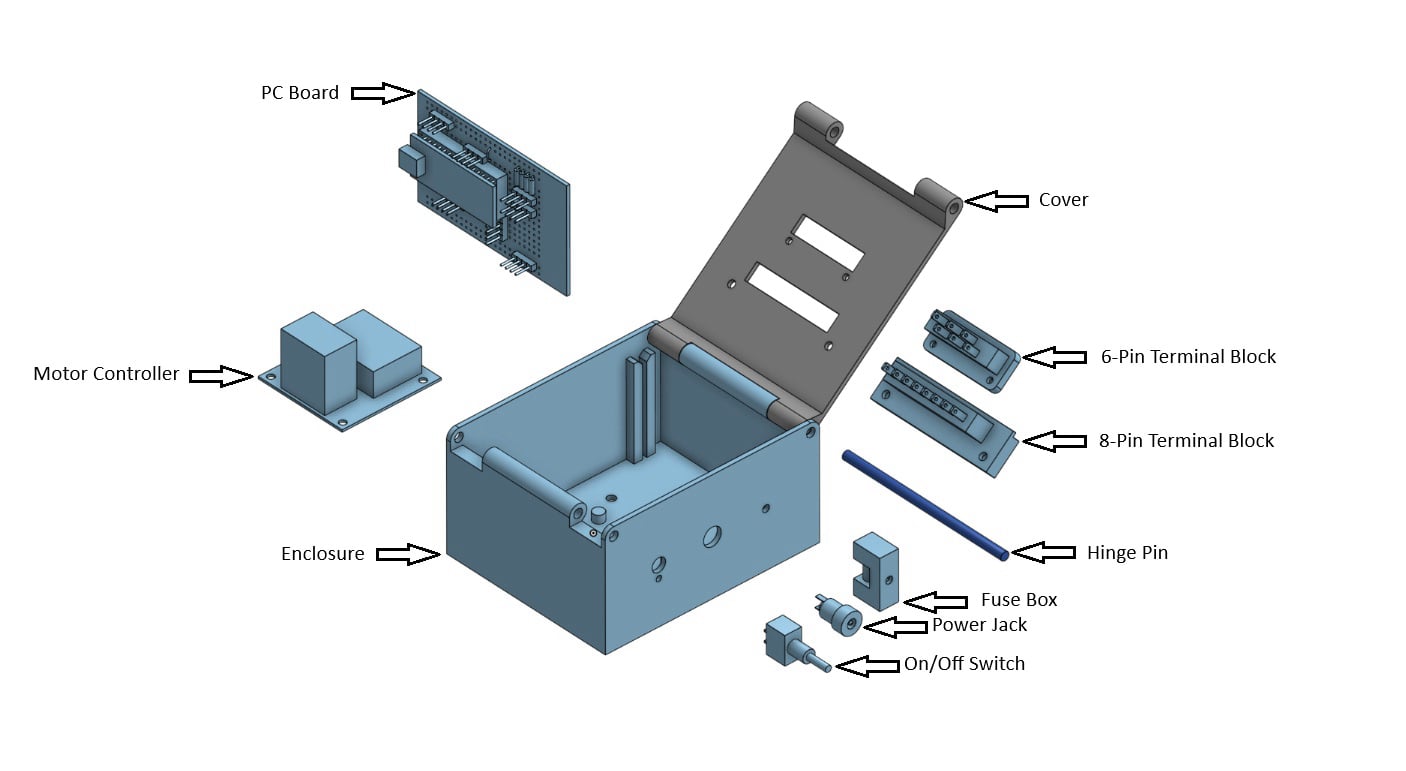 PC Board

Cover

Motor Controller

6-Pin Terminal Block

8-Pin Terminal Block

Enclosure

Hinge Pin

Fuse Box

Power Jack

On/Off Switch