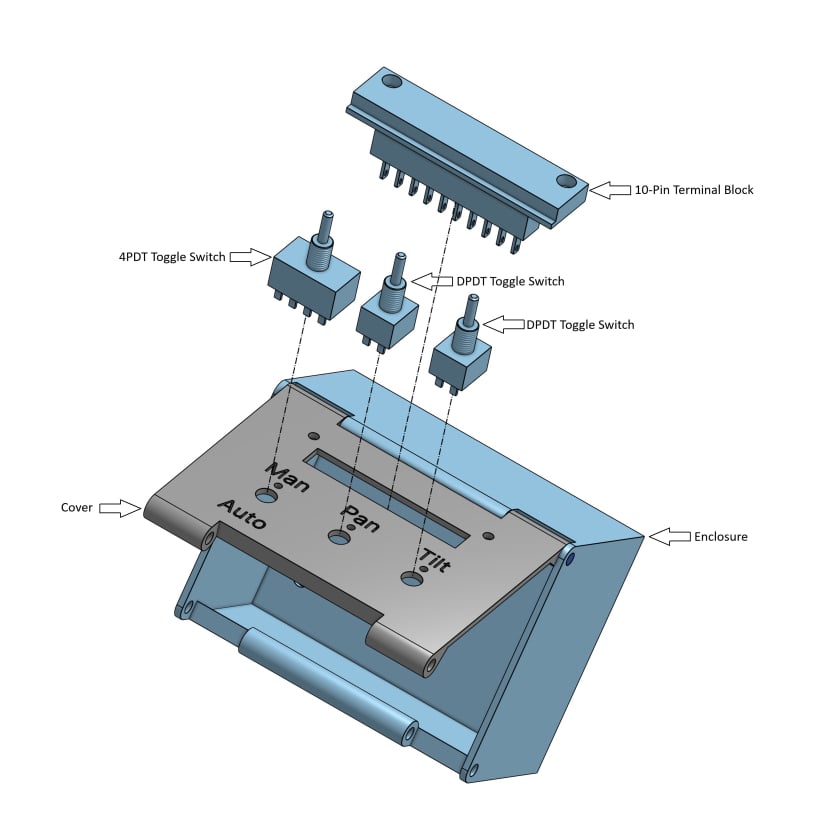 10-Pin Terminal Block

4PDT Toggle Switch

DPDT Toggle Switch

DPDT Toggle Switch

Man

Auto

Pan

Tilt

Cover

Enclosure